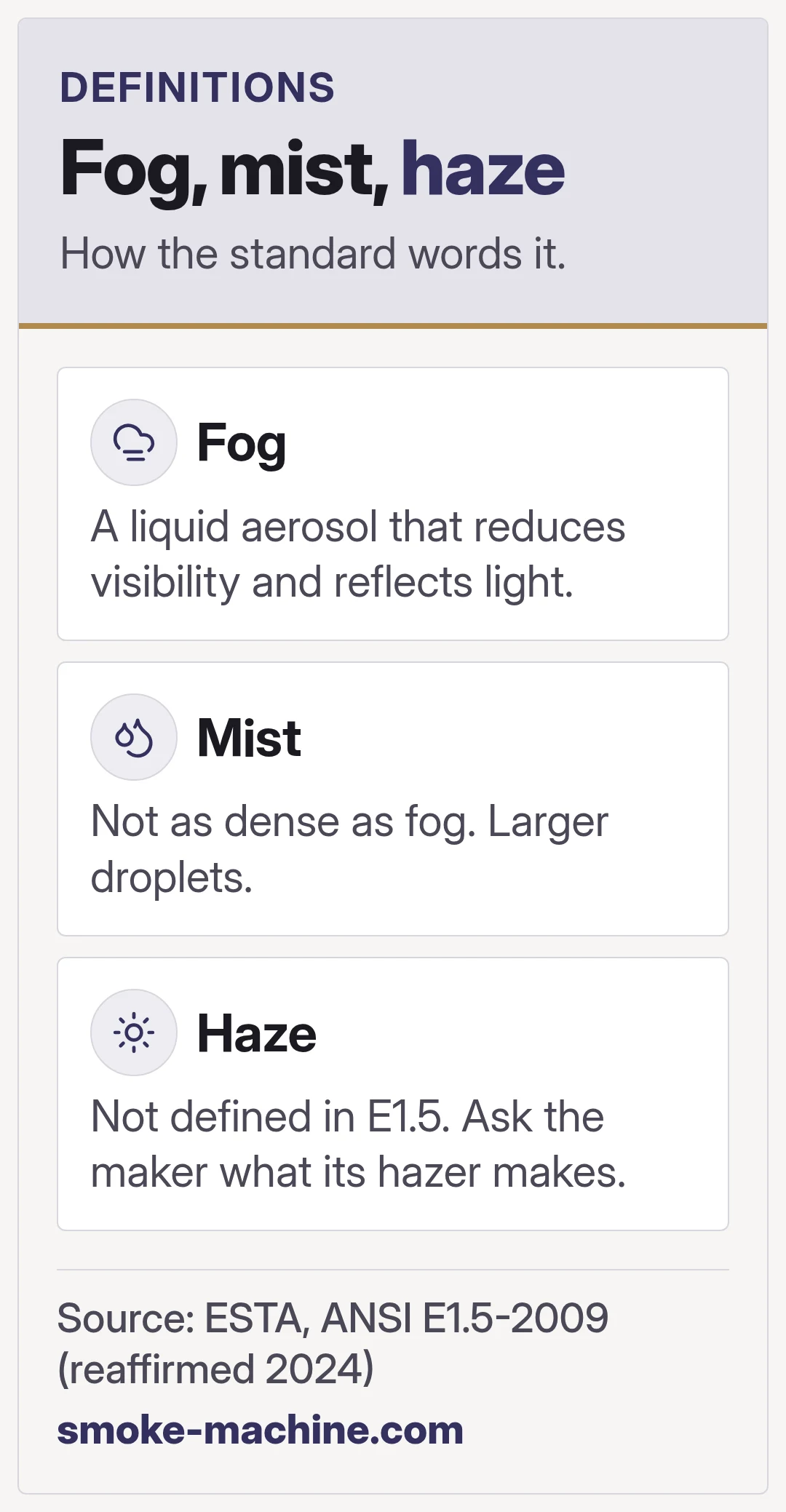 DEFINITIONS

Fog, mist, haze

How the standard words it.

Fog

A liquid aerosol that reduces visibility and reflects light.

Mist

Not as dense as fog. Larger droplets.

Haze

Not defined in E1.5. Ask the maker what its hazer makes.

Source: ESTA, ANSI E1.5-2009 (reaffirmed 2024)

smoke-machine.com