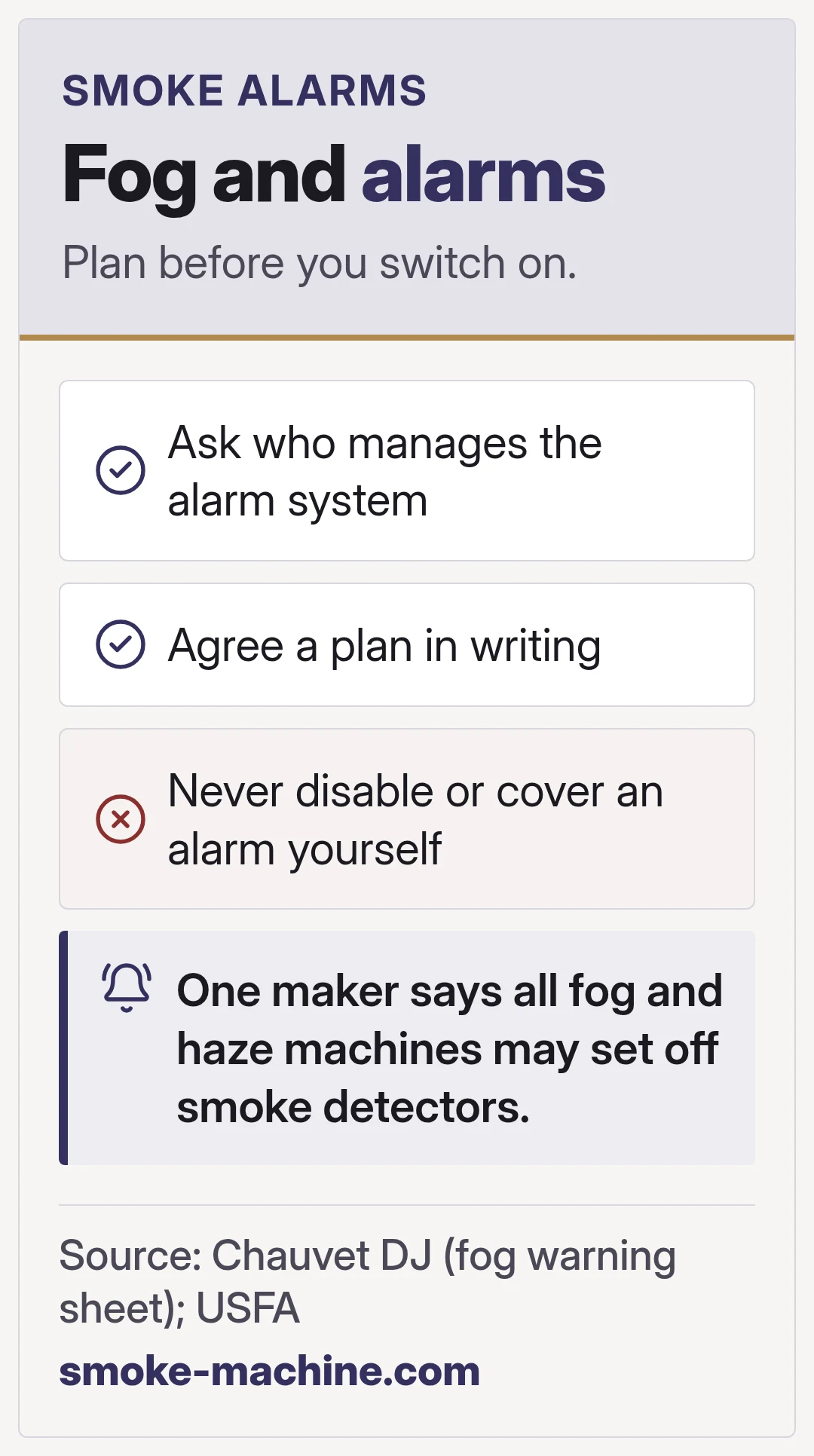 SMOKE ALARMS

Fog and alarms

Plan before you switch on.

Ask who manages the alarm system

Agree a plan in writing

Never disable or cover an alarm yourself

One maker says all fog and haze machines may set off smoke detectors.

Source: Chauvet DJ (fog warning sheet); USFA

smoke-machine.com