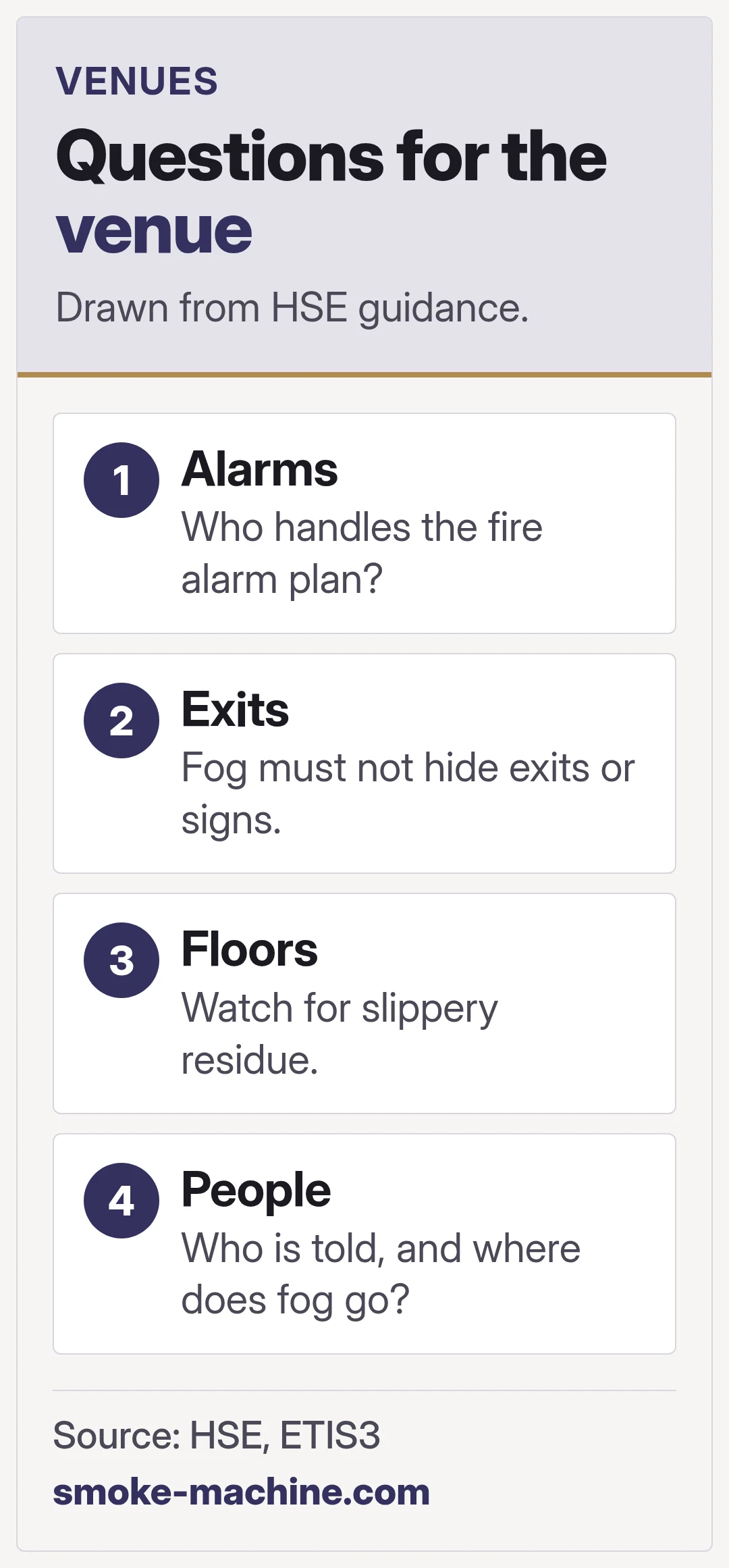 VENUES

Questions for the venue

Drawn from HSE guidance.

1
Alarms
Who handles the fire alarm plan?

2
Exits
Fog must not hide exits or signs.

3
Floors
Watch for slippery residue.

4
People
Who is told, and where does fog go?

Source: HSE, ETIS3

smoke-machine.com